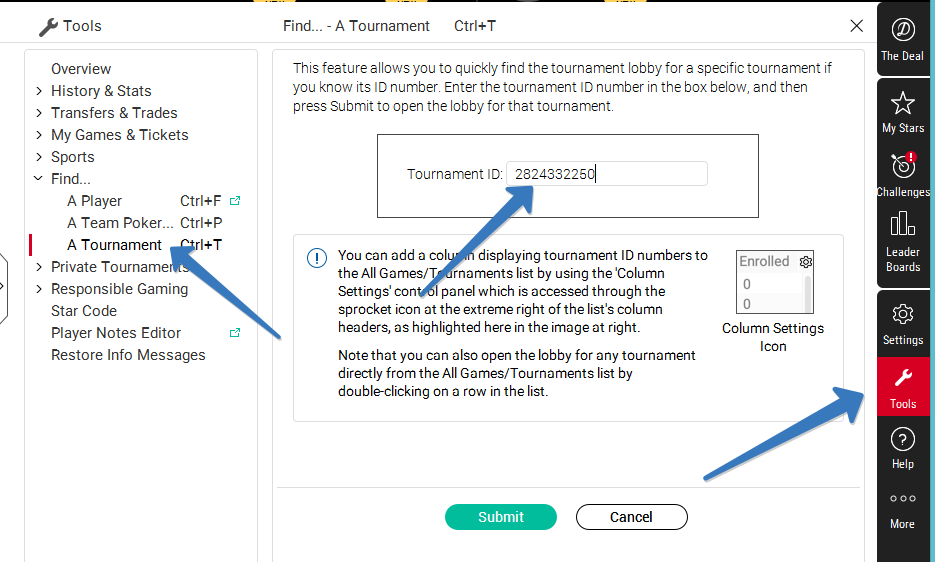 Tools

Find... - A Tournament Ctrl+T

Overview
History & Stats
Transfers & Trades
My Games & Tickets
Sports
Find...
A Player Ctrl+F
A Team Poker... Ctrl+P
A Tournament Ctrl+T
Private Tournaments
Responsible Gaming
Star Code
Player Notes Editor
Restore Info Messages

This feature allows you to quickly find the tournament lobby for a specific tournament if you know its ID number. Enter the tournament ID number in the box below, and then press Submit to open the lobby for that tournament.

Tournament ID: 2824332250

You can add a column displaying tournament ID numbers to the All Games/Tournaments list by using the 'Column Settings' control panel which is accessed through the sprocket icon at the extreme right of the list's column headers, as highlighted here in the image at right.

Note that you can also open the lobby for any tournament directly from the All Games/Tournaments list by double-clicking on a row in the list.

Enrolled
0
0
Column Settings Icon

Submit
Cancel

The Deal
My Stars
Challenges
Leader Boards
Settings
Tools
Help
More